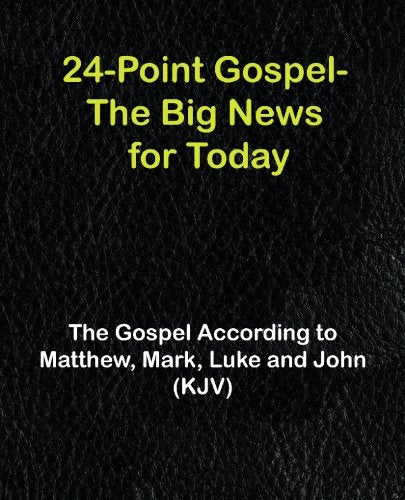 24-Point Gospel-
The Big News
for Today

The Gospel According to
Matthew, Mark, Luke and John
(KJV)